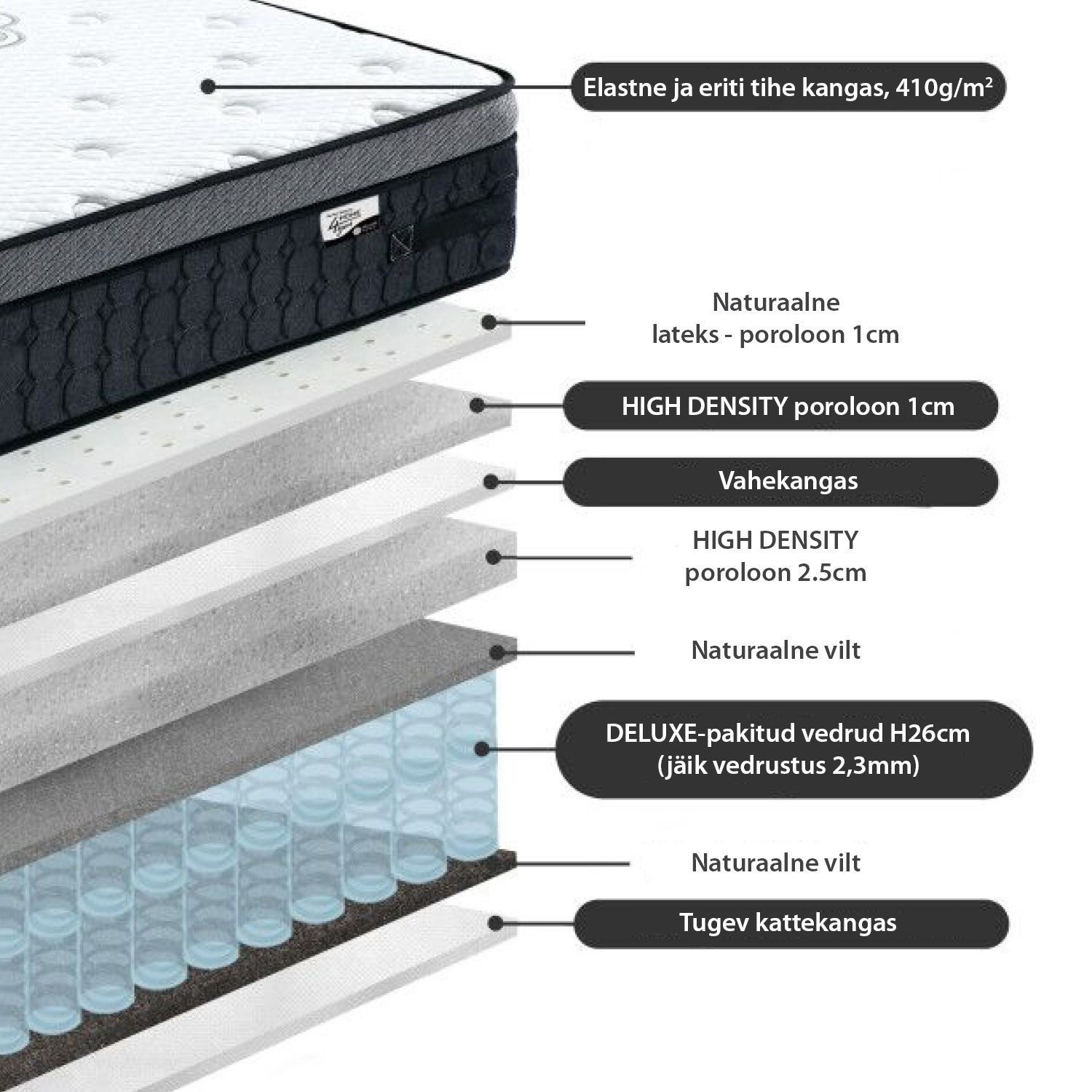 Elastne ja eriti tihe kangas, 410g/m²

Naturaalne lateks - poroloon 1cm

HIGH DENSITY poroloon 1cm

Vahekangas

HIGH DENSITY poroloon 2.5cm

Naturaalne vilt

DELUXE-pakitud vedrud H26cm (jäik vedrustus 2,3mm)

Naturaalne vilt

Tugev kattekangas