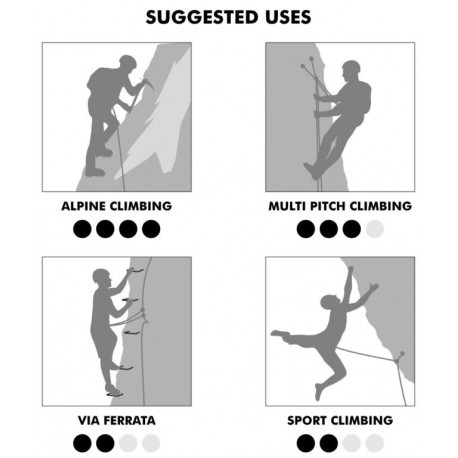 SUGGESTED USES

ALPINE CLIMBING

MULTI PITCH CLIMBING

VIA FERRATA

SPORT CLIMBING